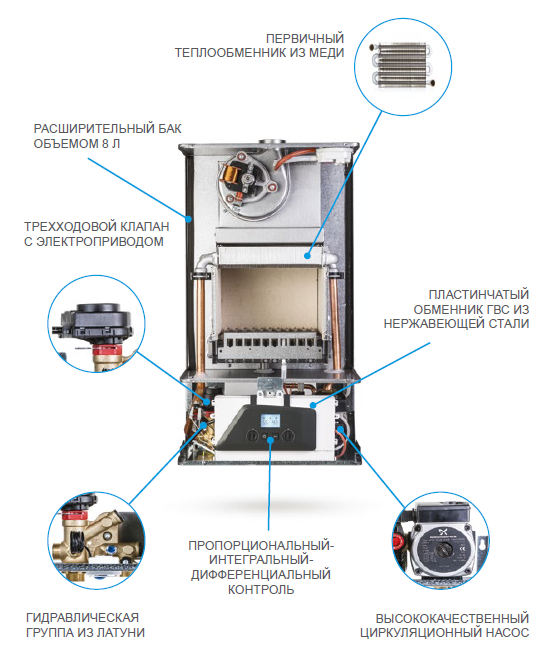 ПЕРВИЧНЫЙ ТЕПЛООБМЕННИК ИЗ МЕДИ

РАСШИРИТЕЛЬНЫЙ БАК ОБЪЕМОМ 8 Л

ТРЕХХОДОВОЙ КЛАПАН С ЭЛЕКТРОПРИВОДОМ

ПЛАСТИНЧАТЫЙ ОБМЕННИК ГВС ИЗ НЕРЖАВЕЮЩЕЙ СТАЛИ

ПРОПОРЦИОНАЛЬНЫЙ-ИНТЕГРАЛЬНЫЙ-ДИФФЕРЕНЦИАЛЬНЫЙ КОНТРОЛЬ

ГИДРАВЛИЧЕСКАЯ ГРУППА ИЗ ЛАТУНИ

ВЫСОКОКАЧЕСТВЕННЫЙ ЦИРКУЛЯЦИОННЫЙ НАСОС